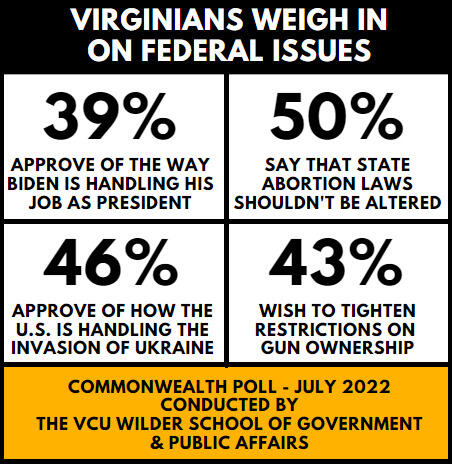 VIRGINIANS WEIGH IN ON FEDERAL ISSUES

39%

APPROVE OF THE WAY BIDEN IS HANDLING HIS JOB AS PRESIDENT

50%

SAY THAT STATE ABORTION LAWS SHOULDN'T BE ALTERED

46%

APPROVE OF HOW THE U.S. IS HANDLING THE INVASION OF UKRAINE

43%

WISH TO TIGHTEN RESTRICTIONS ON GUN OWNERSHIP

COMMONWEALTH POLL - JULY 2022 CONDUCTED BY THE VCU WILDER SCHOOL OF GOVERNMENT & PUBLIC AFFAIRS